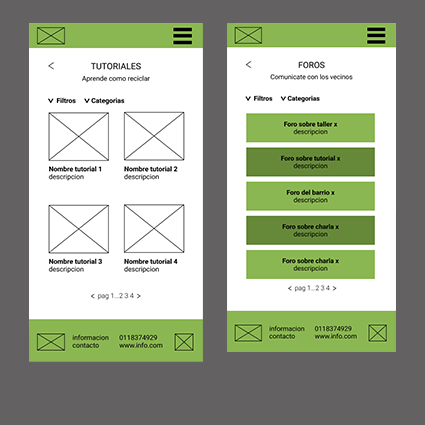 <

TUTORIALES

Aprende como reciclar

V Filtros V Categorias

Nombre tutorial 1
descripcion

Nombre tutorial 2
descripcion

Nombre tutorial 3
descripcion

Nombre tutorial 4
descripcion

< pag 1...2 3 4 >

informacion
contacto

0118374929
www.info.com

<

FOROS

Comunicate con los vecinos

V Filtros V Categorias

Foro sobre taller x
descripcion

Foro sobre tutorial x
descripcion

Foro del barrio x
descripcion

Foro sobre charla x
descripcion

Foro sobre charla x
descripcion

< pag 1...2 3 4 >

informacion
contacto

0118374929
www.info.com